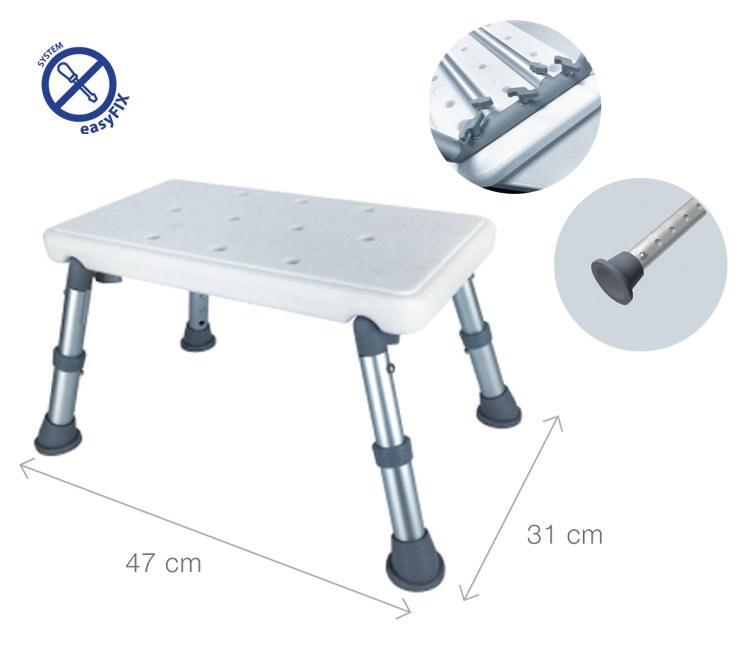 SYSTEM
easyFIX

47 cm

31 cm